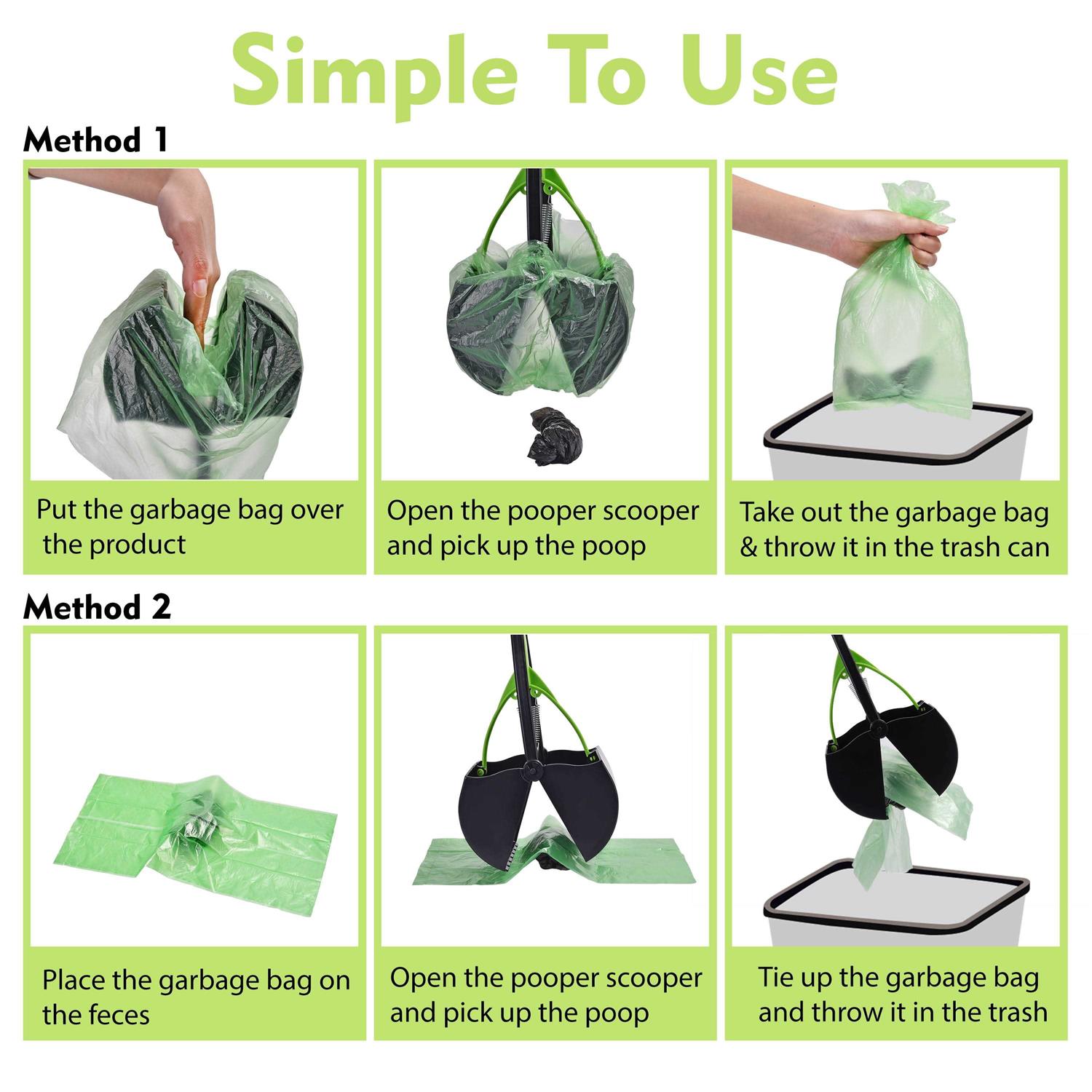 Simple To Use

Method 1

Put the garbage bag over the product

Open the pooper scooper and pick up the poop

Take out the garbage bag & throw it in the trash can

Method 2

Place the garbage bag on the feces

Open the pooper scooper and pick up the poop

Tie up the garbage bag and throw it in the trash