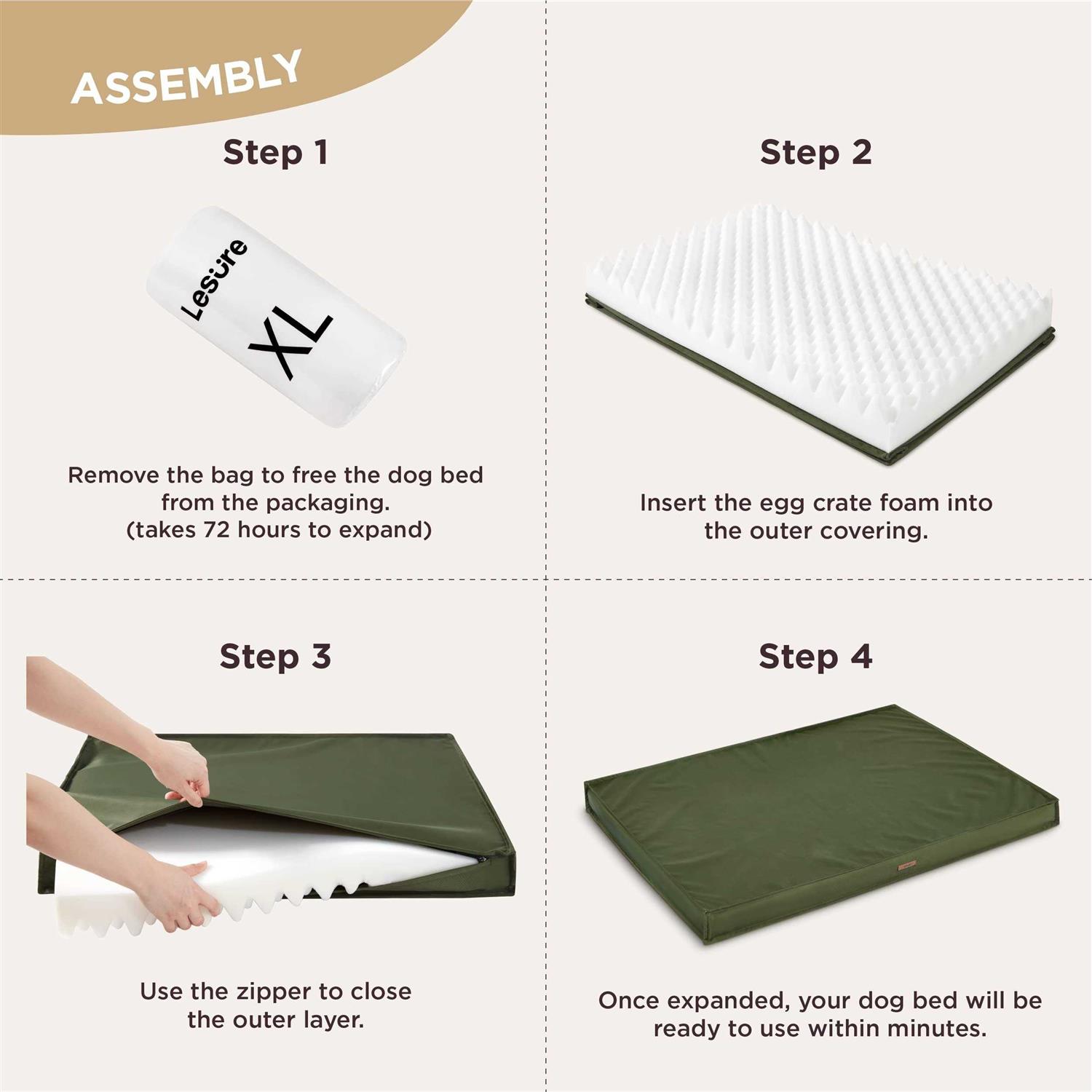 ASSEMBLY

Step 1

Lesure
XL

Remove the bag to free the dog bed from the packaging. (takes 72 hours to expand)

Step 2

Insert the egg crate foam into the outer covering.

Step 3

Use the zipper to close the outer layer.

Step 4

Once expanded, your dog bed will be ready to use within minutes.